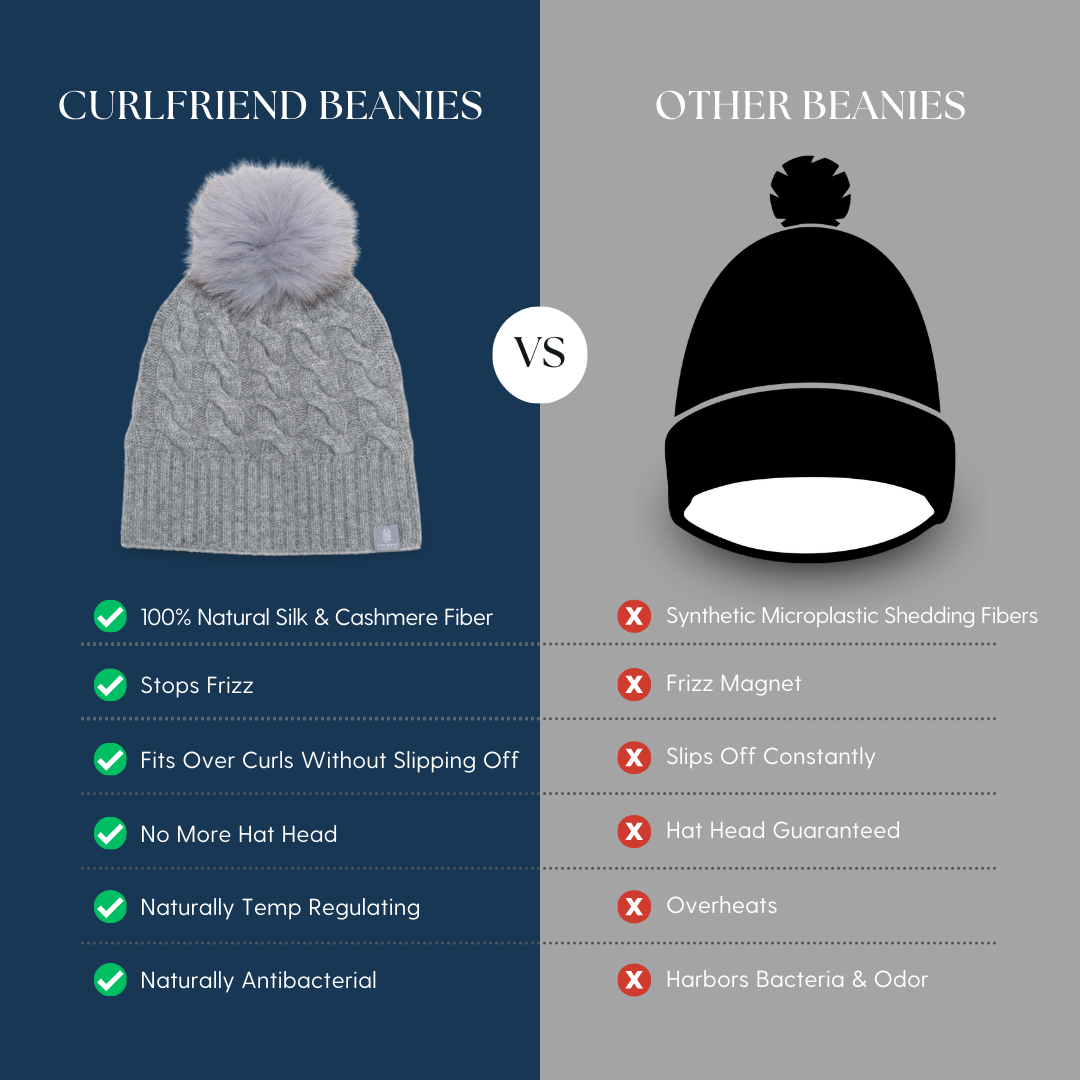 CURLFRIEND BEANIES

100% Natural Silk & Cashmere Fiber

Stops Frizz

Fits Over Curls Without Slipping Off

No More Hat Head

Naturally Temp Regulating

Naturally Antibacterial

VS

OTHER BEANIES

Synthetic Microplastic Shedding Fibers

Frizz Magnet

Slips Off Constantly

Hat Head Guaranteed

Overheats

Harbors Bacteria & Odor