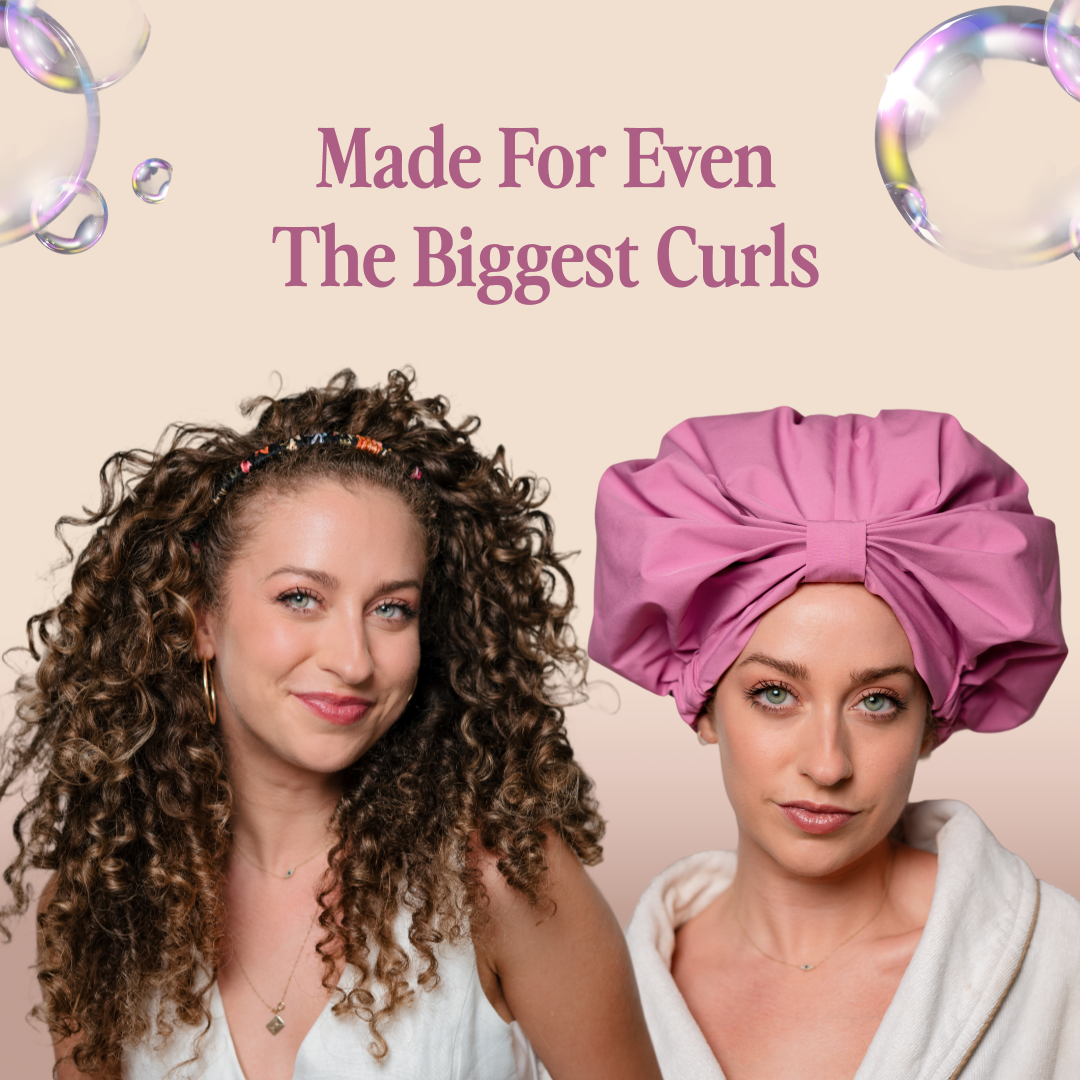 Made For Even
The Biggest Curls