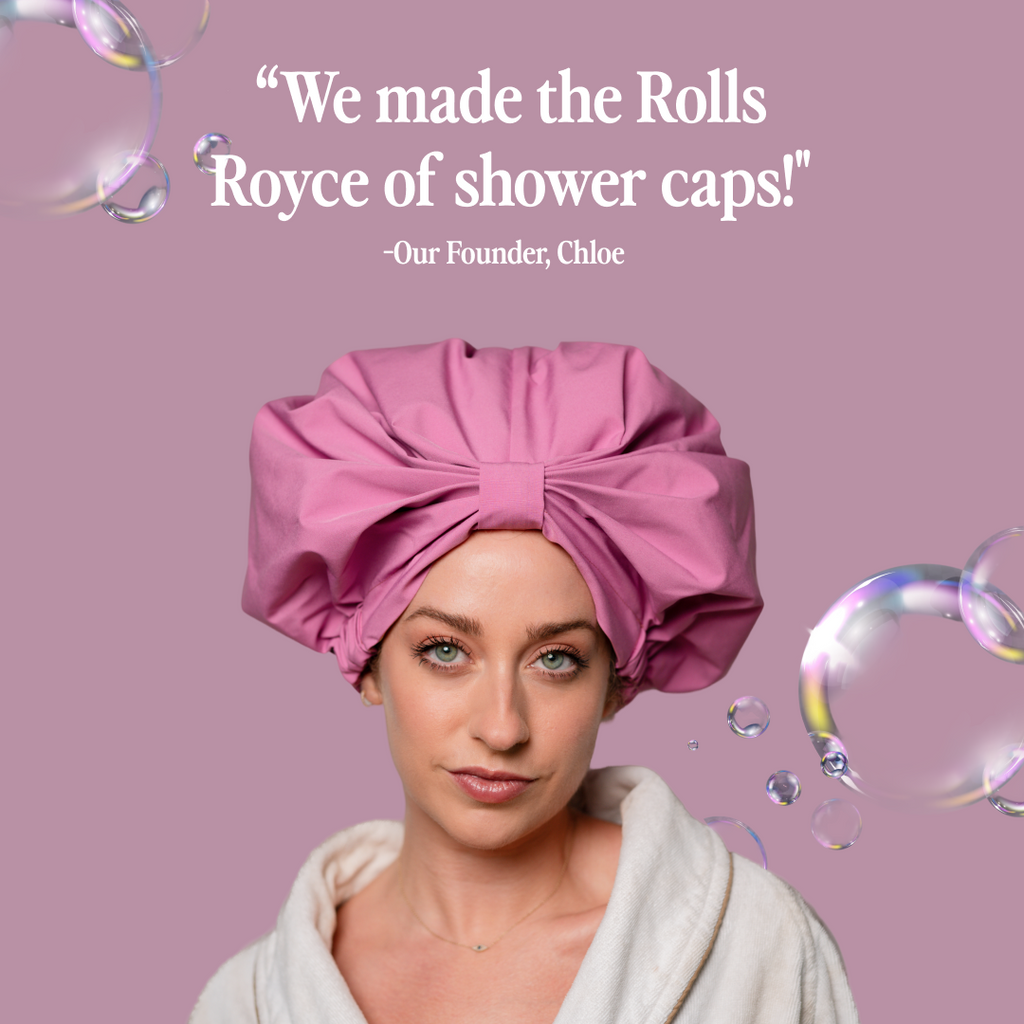 “We made the Rolls Royce of shower caps!"

-Our Founder, Chloe