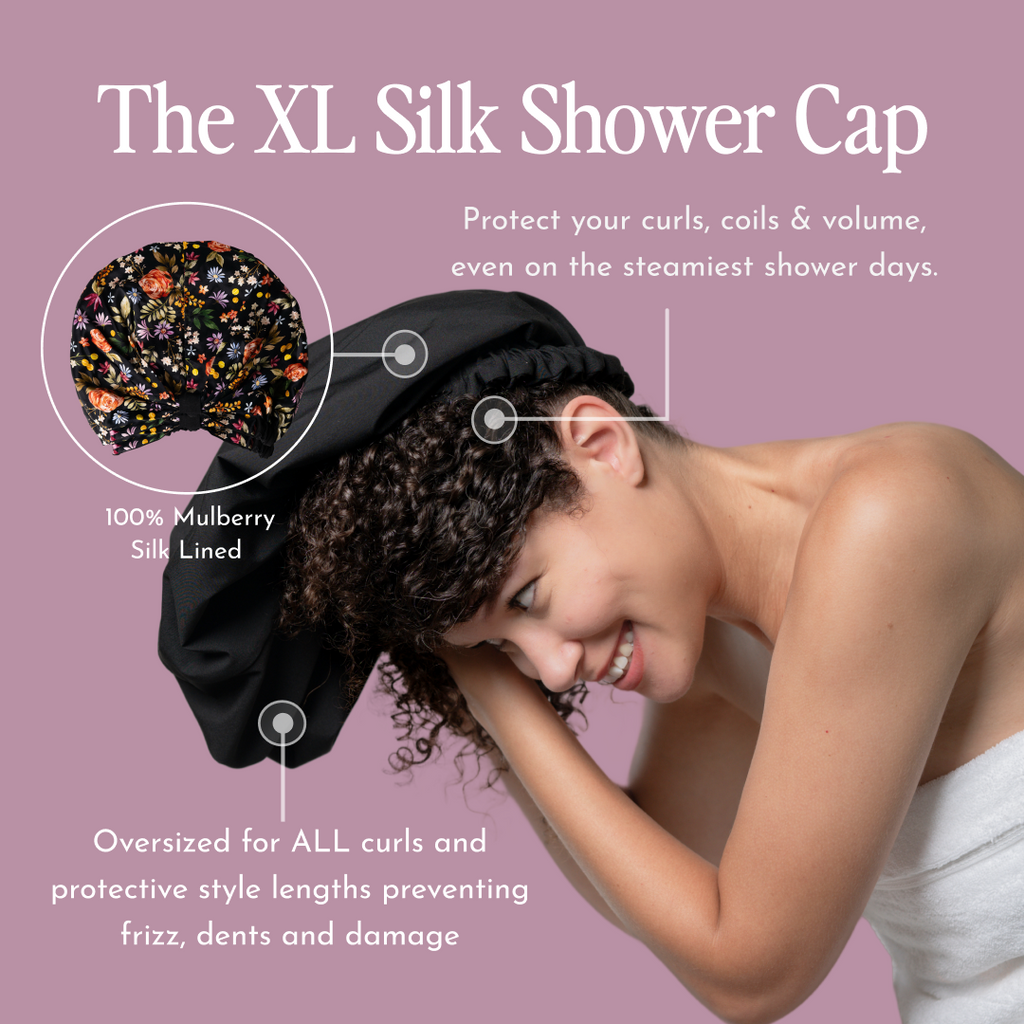 The XL Silk Shower Cap

Protect your curls, coils & volume, even on the steamiest shower days.

100% Mulberry Silk Lined

Oversized for ALL curls and protective style lengths preventing frizz, dents and damage