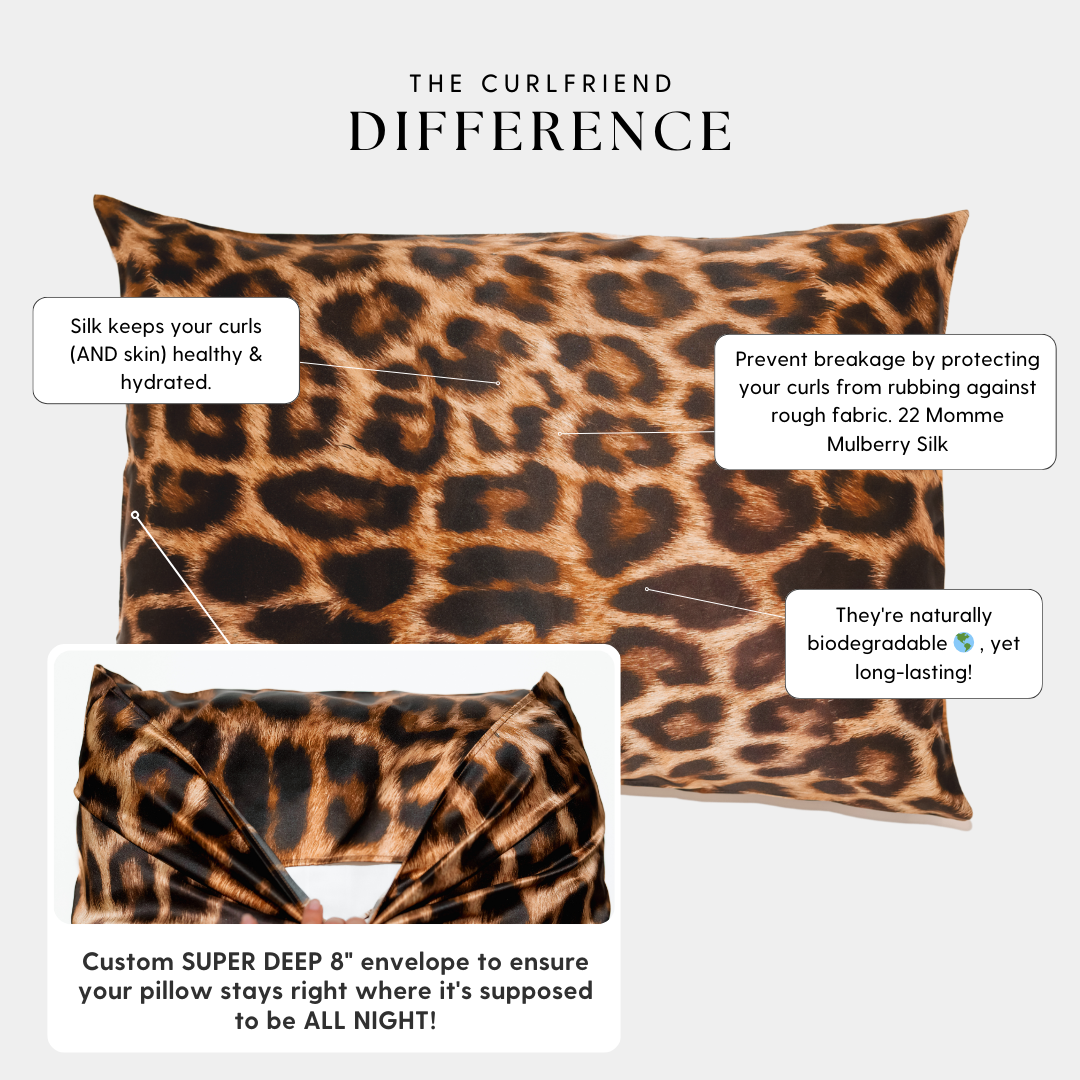 THE CURLFRIEND
DIFFERENCE

Silk keeps your curls (AND skin) healthy & hydrated.

Prevent breakage by protecting your curls from rubbing against rough fabric. 22 Momme Mulberry Silk

They're naturally biodegradable 🌎 , yet long-lasting!

Custom SUPER DEEP 8" envelope to ensure your pillow stays right where it's supposed to be ALL NIGHT!