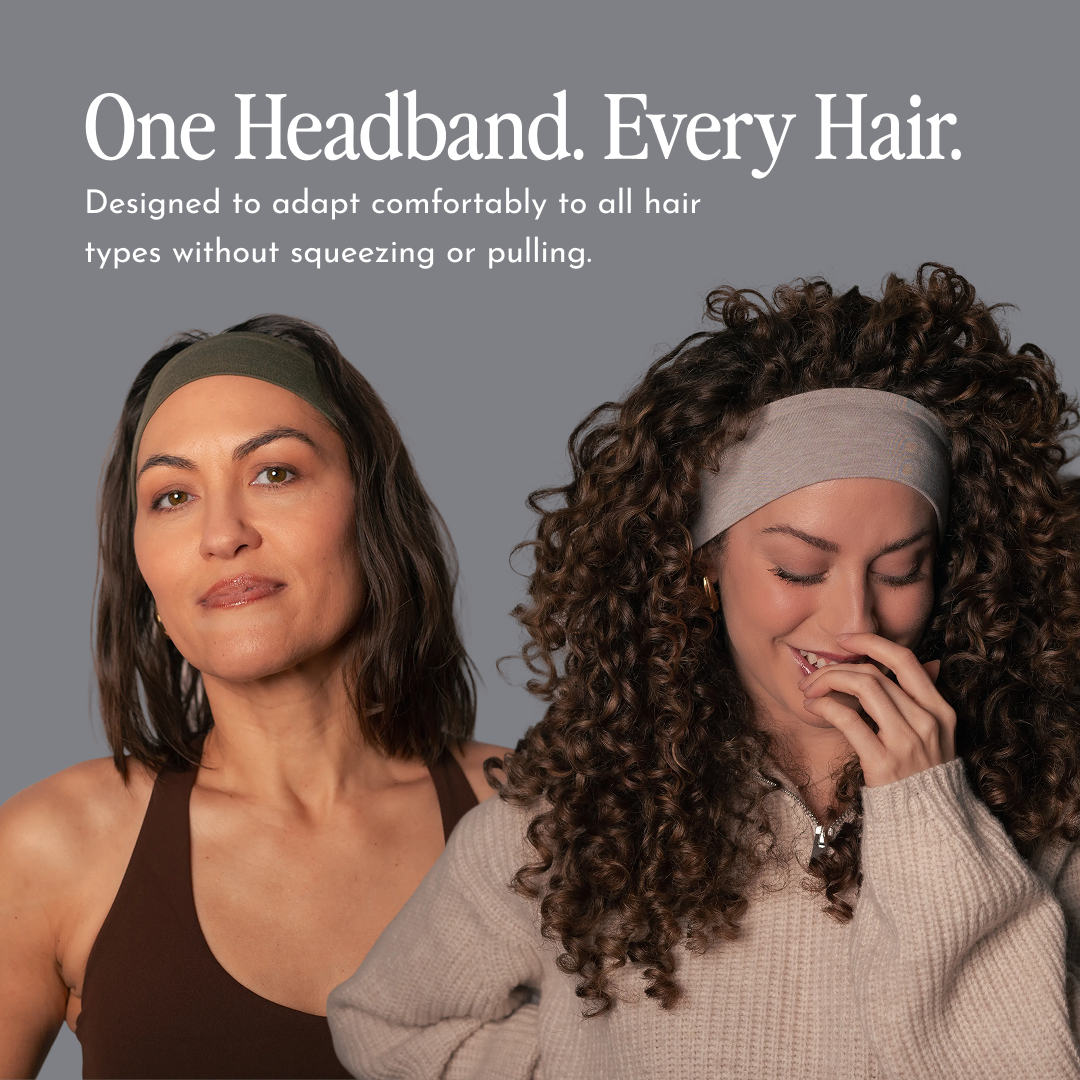 One Headband. Every Hair.

Designed to adapt comfortably to all hair types without squeezing or pulling.