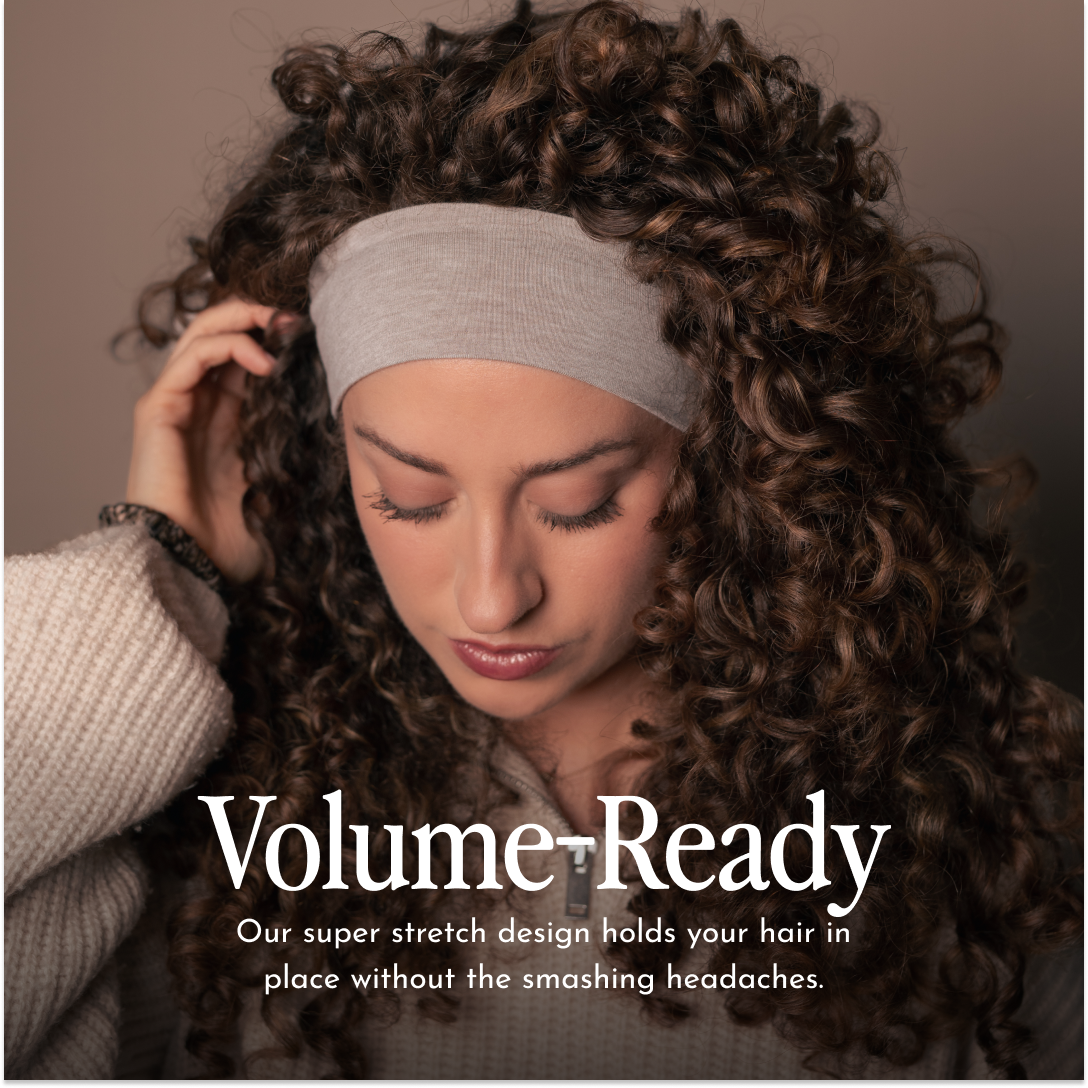 Volume-Ready

Our super stretch design holds your hair in place without the smashing headaches.