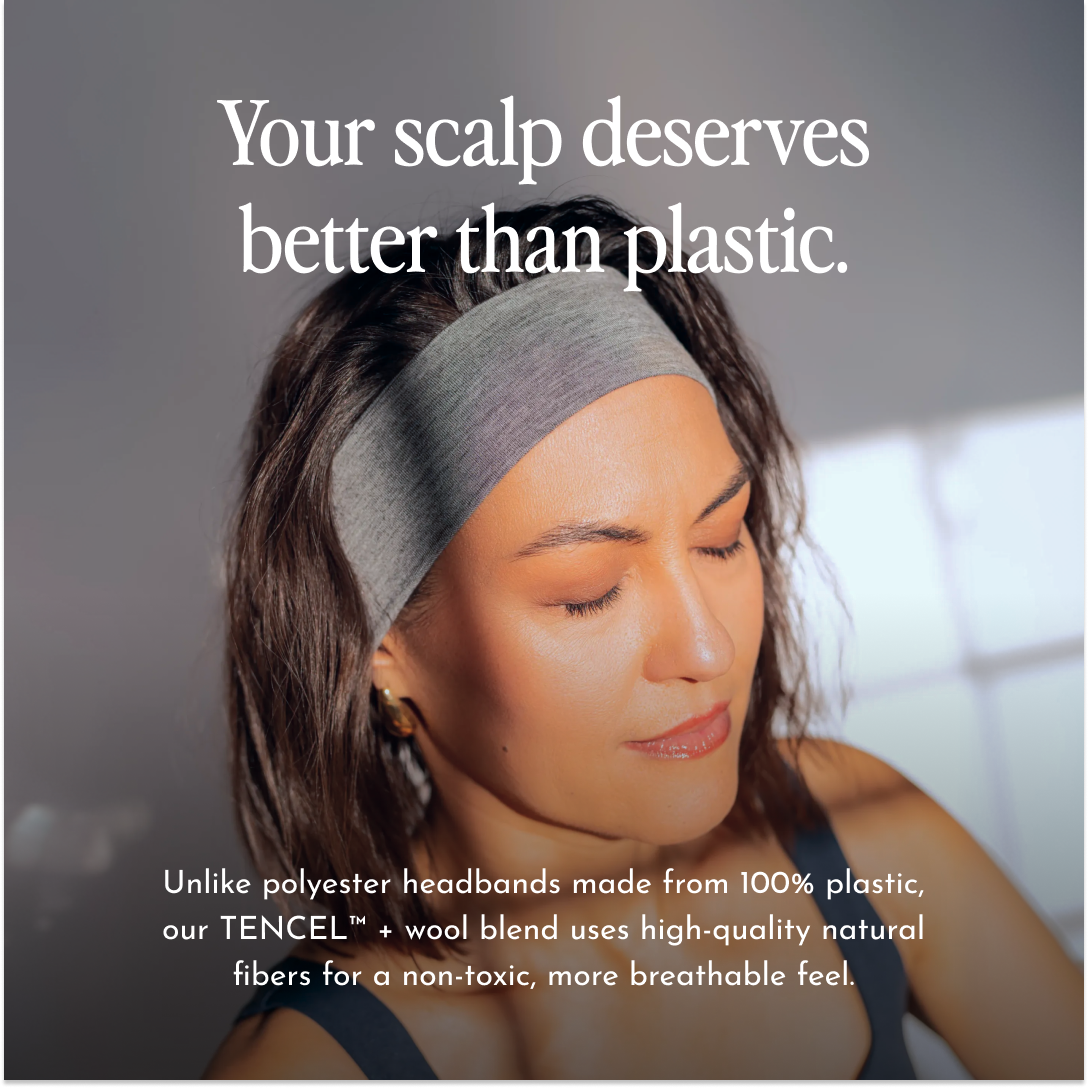 Your scalp deserves better than plastic.

Unlike polyester headbands made from 100% plastic, our TENCEL™ + wool blend uses high-quality natural fibers for a non-toxic, more breathable feel.