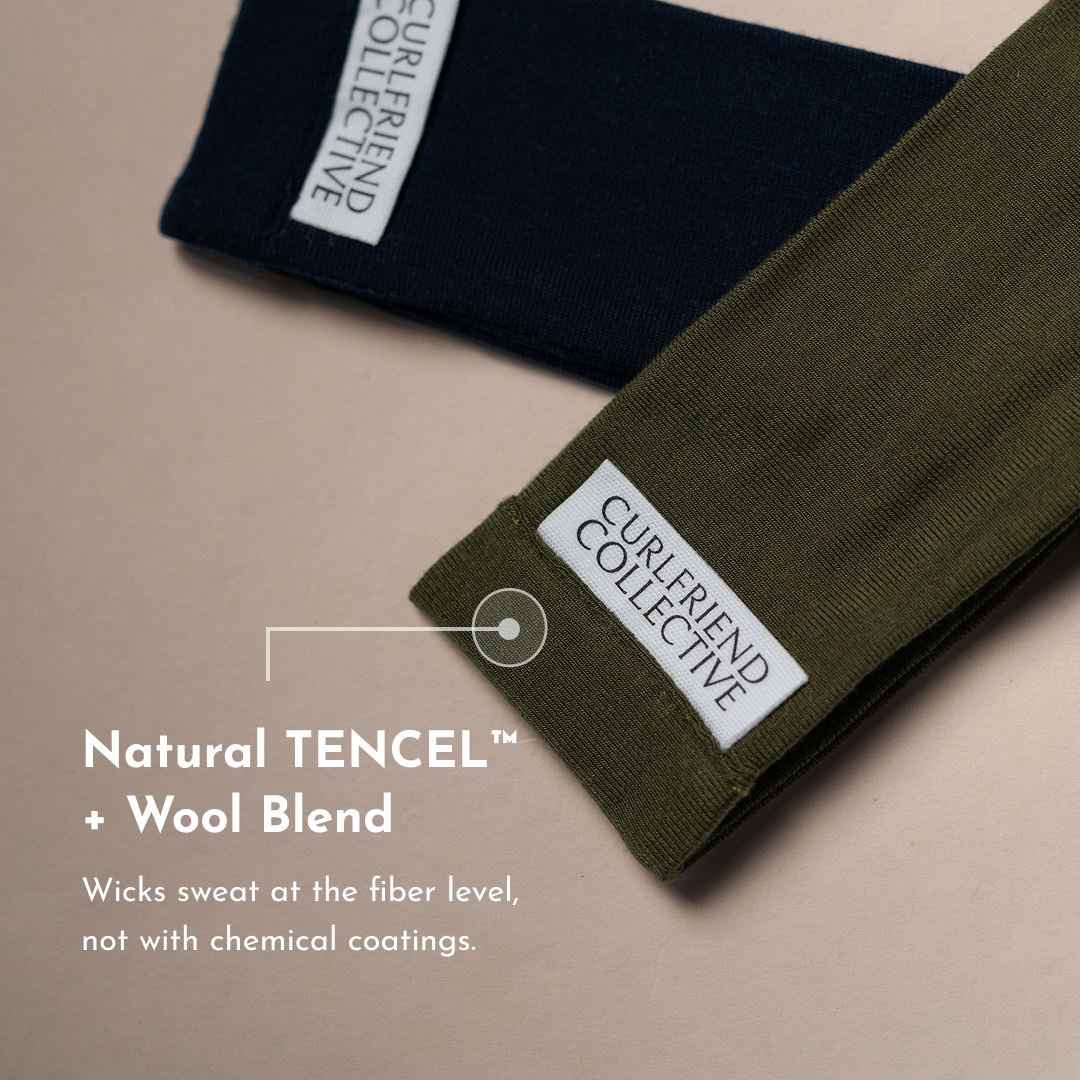 CURLFRIEND COLLECTIVE

CURLFRIEND COLLECTIVE

Natural TENCEL™ + Wool Blend

Wicks sweat at the fiber level, not with chemical coatings.