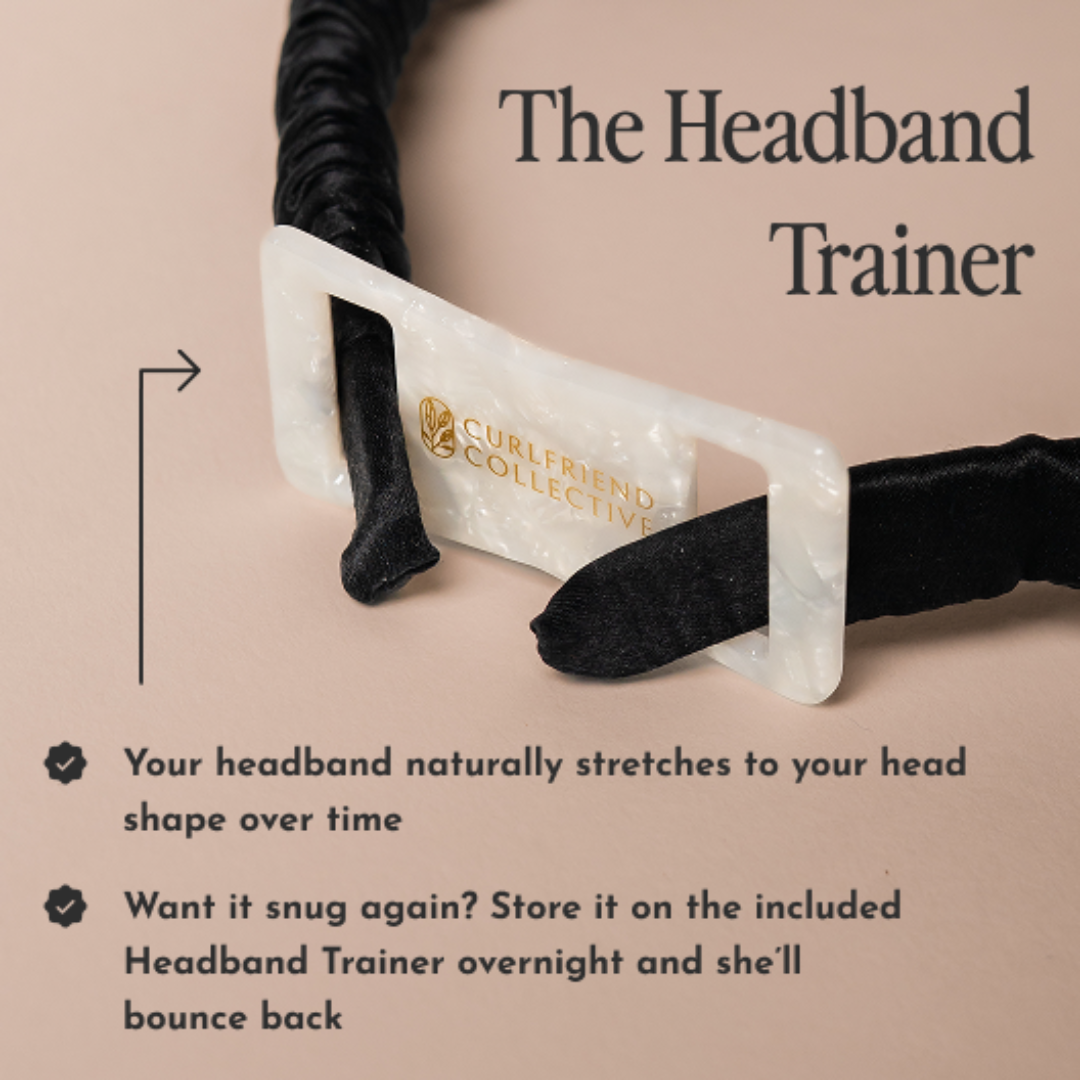 The Headband Trainer

CURLFRIEND COLLECTIVE

Your headband naturally stretches to your head shape over time

Want it snug again? Store it on the included Headband Trainer overnight and she'll bounce back