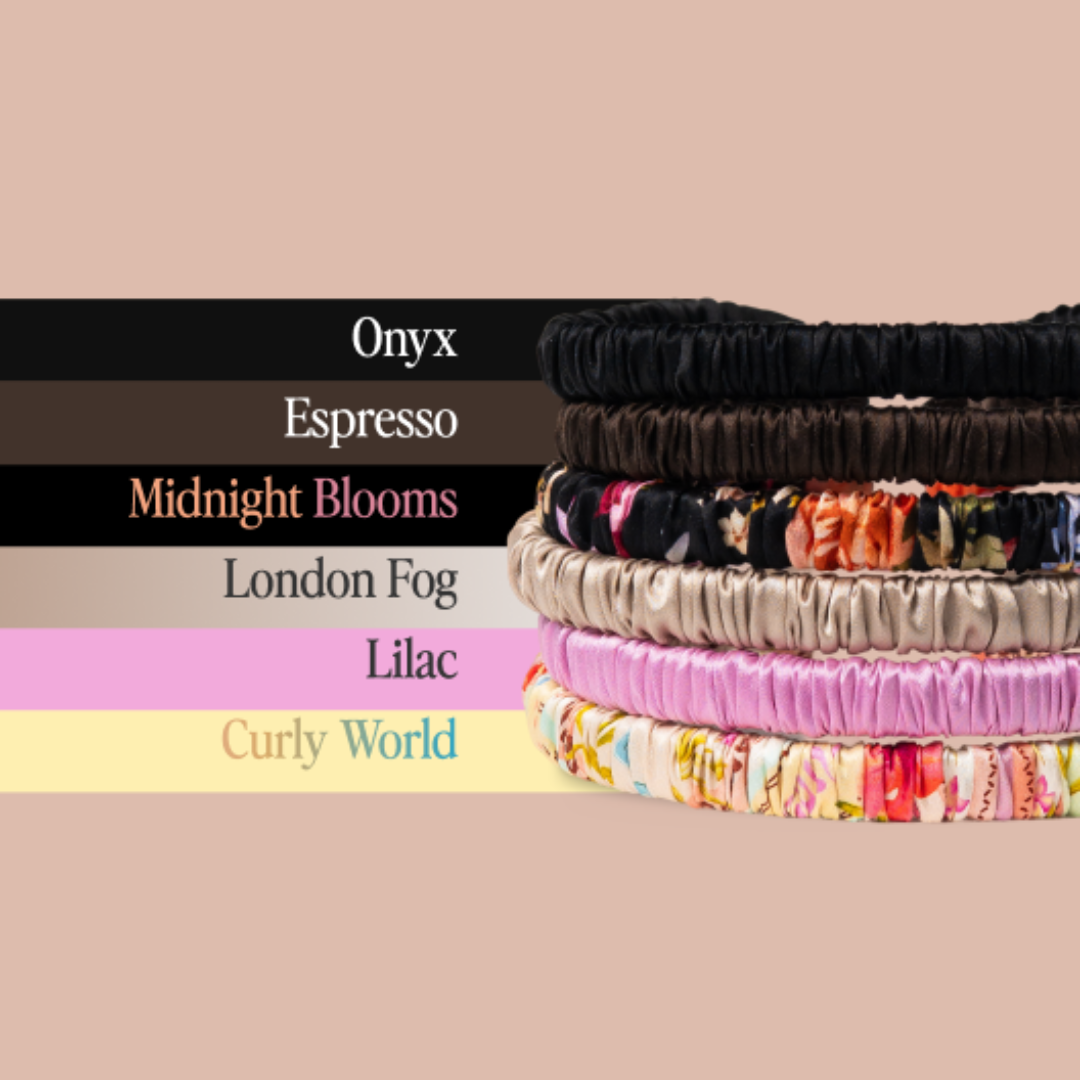 Onyx
Espresso
Midnight Blooms
London Fog
Lilac
Curly World