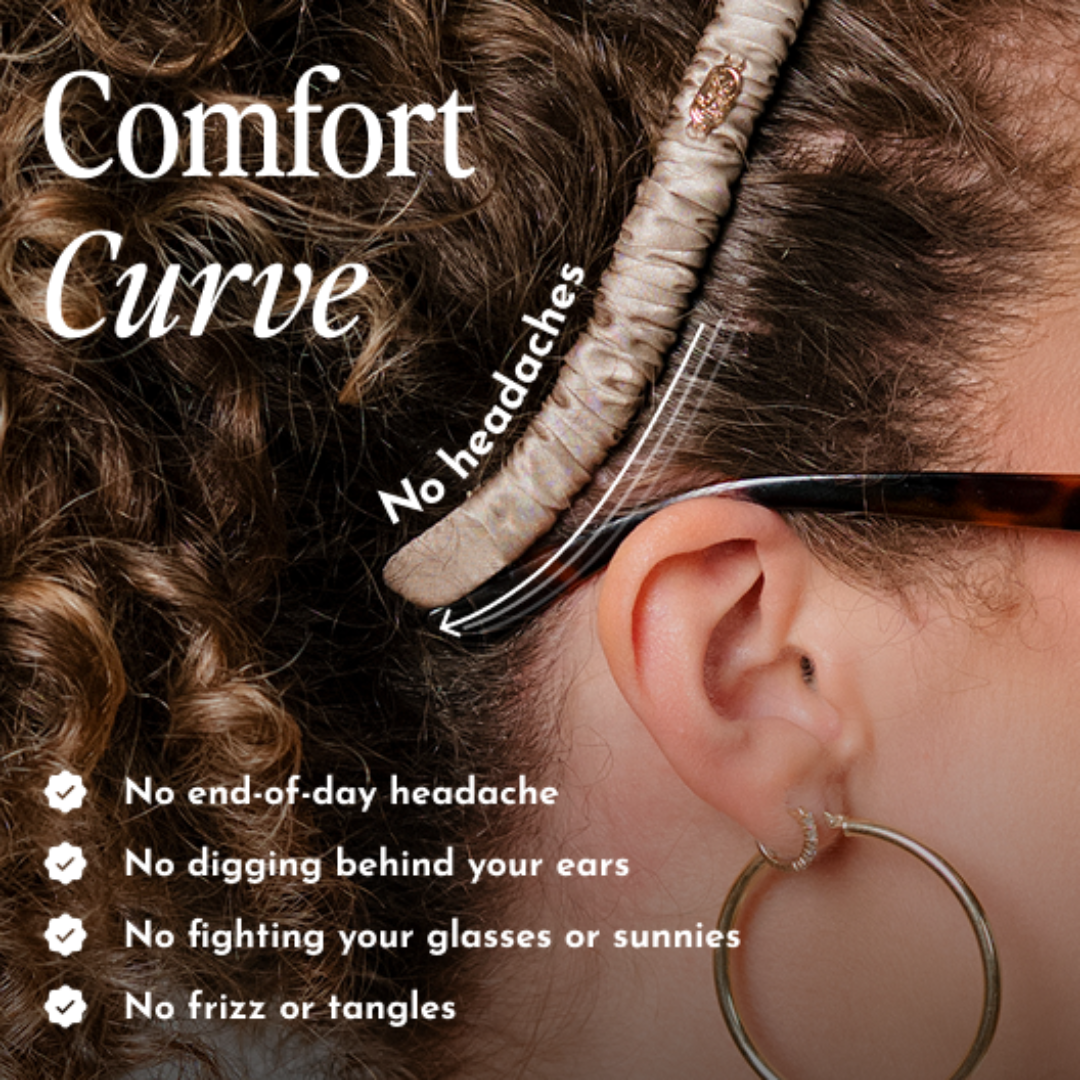 Comfort
Curve

No headaches

No end-of-day headache
No digging behind your ears
No fighting your glasses or sunnies
No frizz or tangles