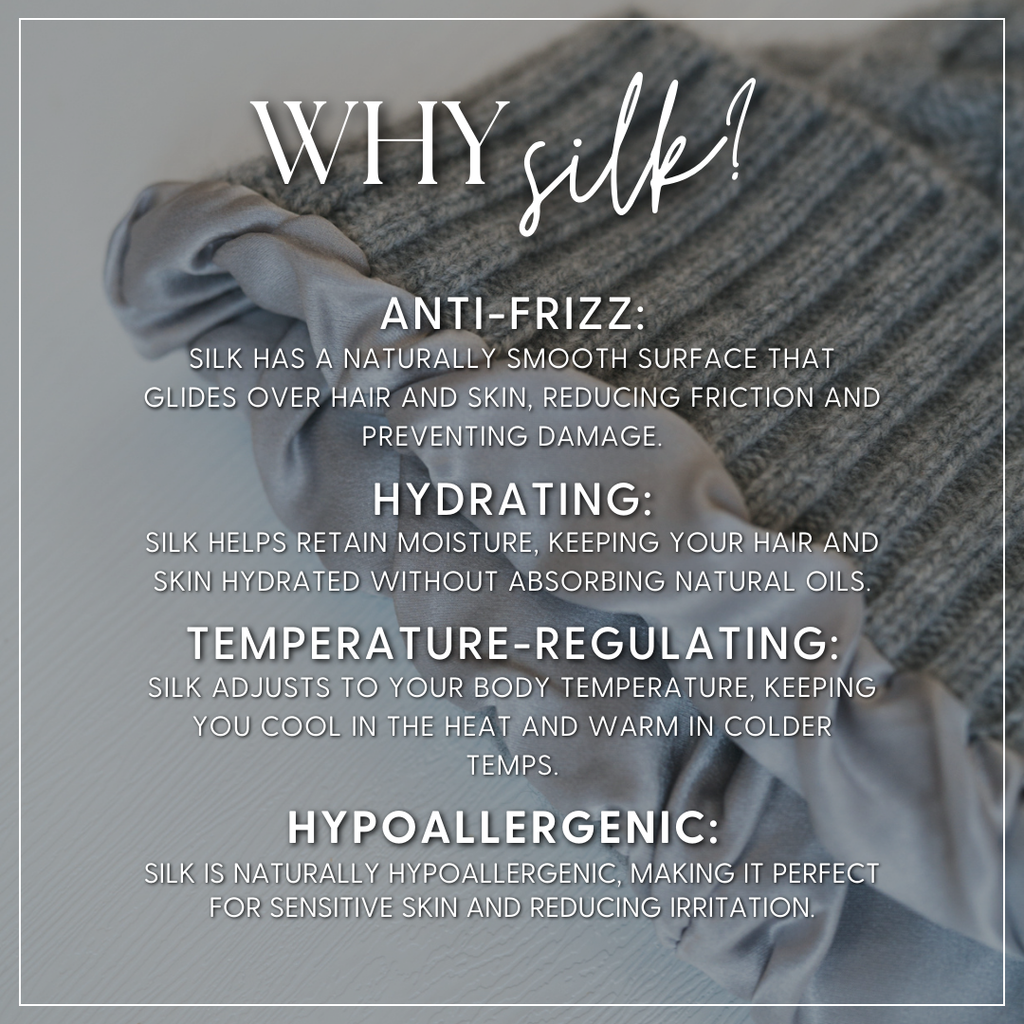 WHY silk?

ANTI-FRIZZ:
SILK HAS A NATURALLY SMOOTH SURFACE THAT GLIDES OVER HAIR AND SKIN, REDUCING FRICTION AND PREVENTING DAMAGE.

HYDRATING:
SILK HELPS RETAIN MOISTURE, KEEPING YOUR HAIR AND SKIN HYDRATED WITHOUT ABSORBING NATURAL OILS.

TEMPERATURE-REGULATING:
SILK ADJUSTS TO YOUR BODY TEMPERATURE, KEEPING YOU COOL IN THE HEAT AND WARM IN COLDER TEMPS.

HYPOALLERGENIC:
SILK IS NATURALLY HYPOALLERGENIC, MAKING IT PERFECT FOR SENSITIVE SKIN AND REDUCING IRRITATION.