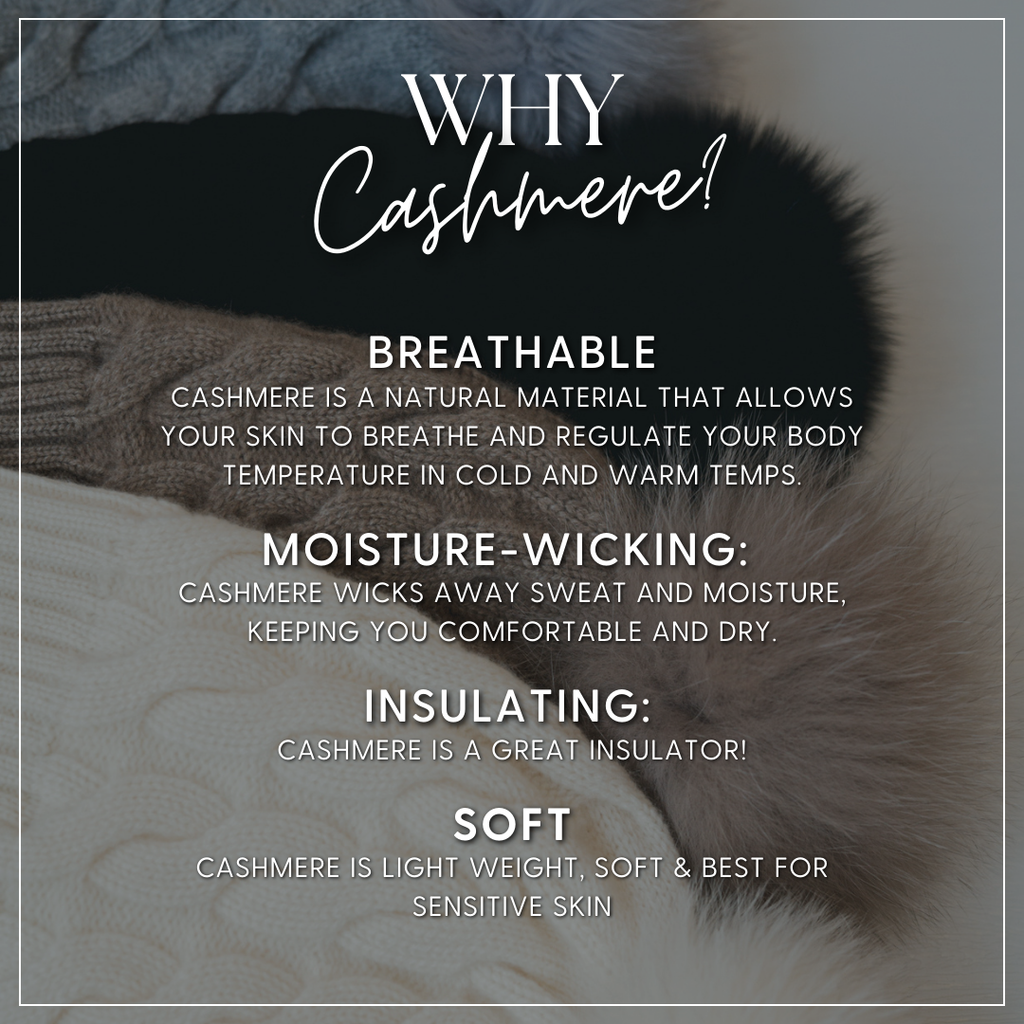 WHY
Cashmere?

BREATHABLE
CASHMERE IS A NATURAL MATERIAL THAT ALLOWS YOUR SKIN TO BREATHE AND REGULATE YOUR BODY TEMPERATURE IN COLD AND WARM TEMPS.

MOISTURE-WICKING:
CASHMERE WICKS AWAY SWEAT AND MOISTURE, KEEPING YOU COMFORTABLE AND DRY.

INSULATING:
CASHMERE IS A GREAT INSULATOR!

SOFT
CASHMERE IS LIGHT WEIGHT, SOFT & BEST FOR SENSITIVE SKIN